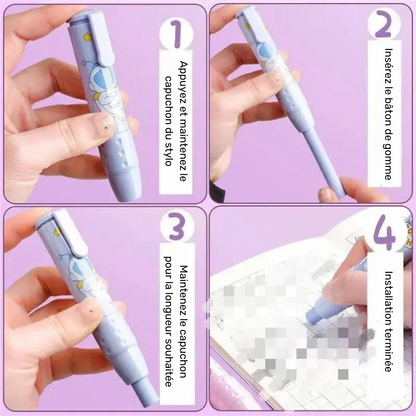 1
Appuyez et maintenez le capuchon du stylo

2
Insérez le bâton de gomme

3
Maintenez le capuchon pour la longueur souhaitée

4
Installation terminée