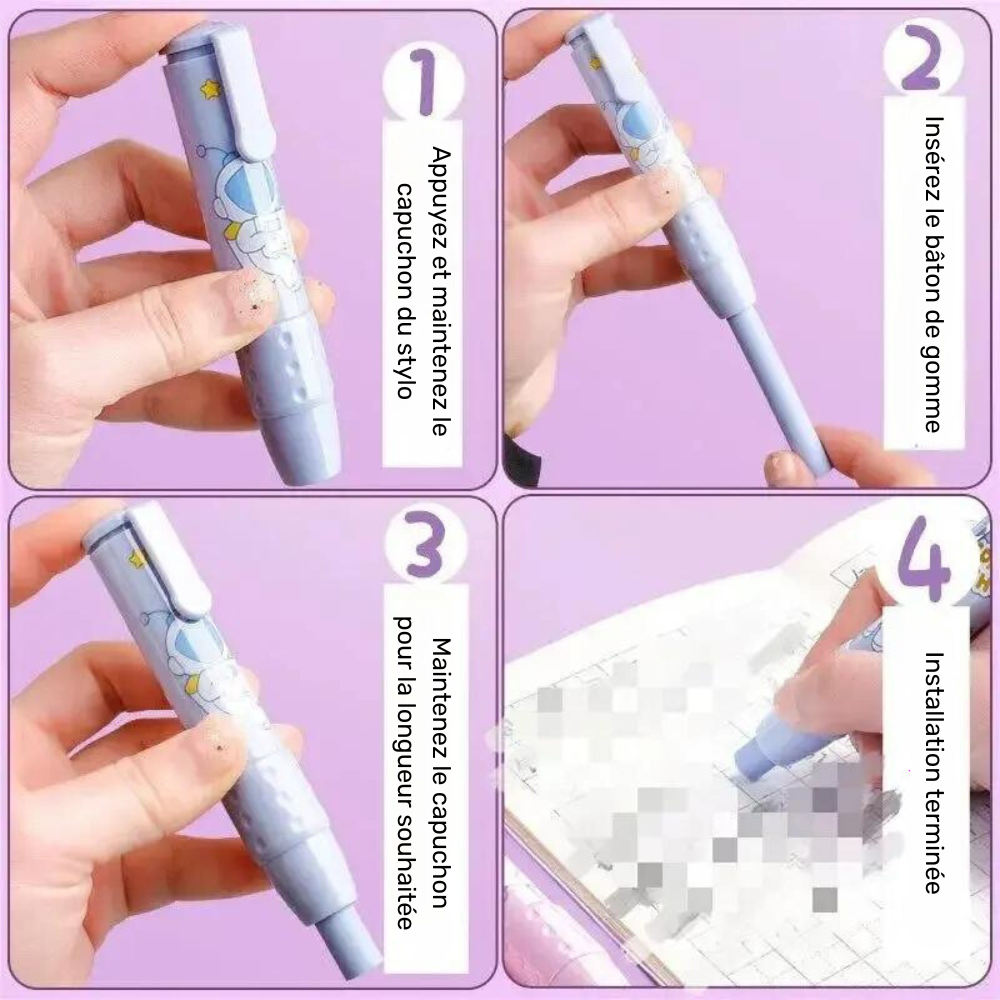 1

Appuyez et maintenez le capuchon du stylo

2

Insérez le bâton de gomme

3

Maintenez le capuchon pour la longueur souhaitée

4

Installation terminée